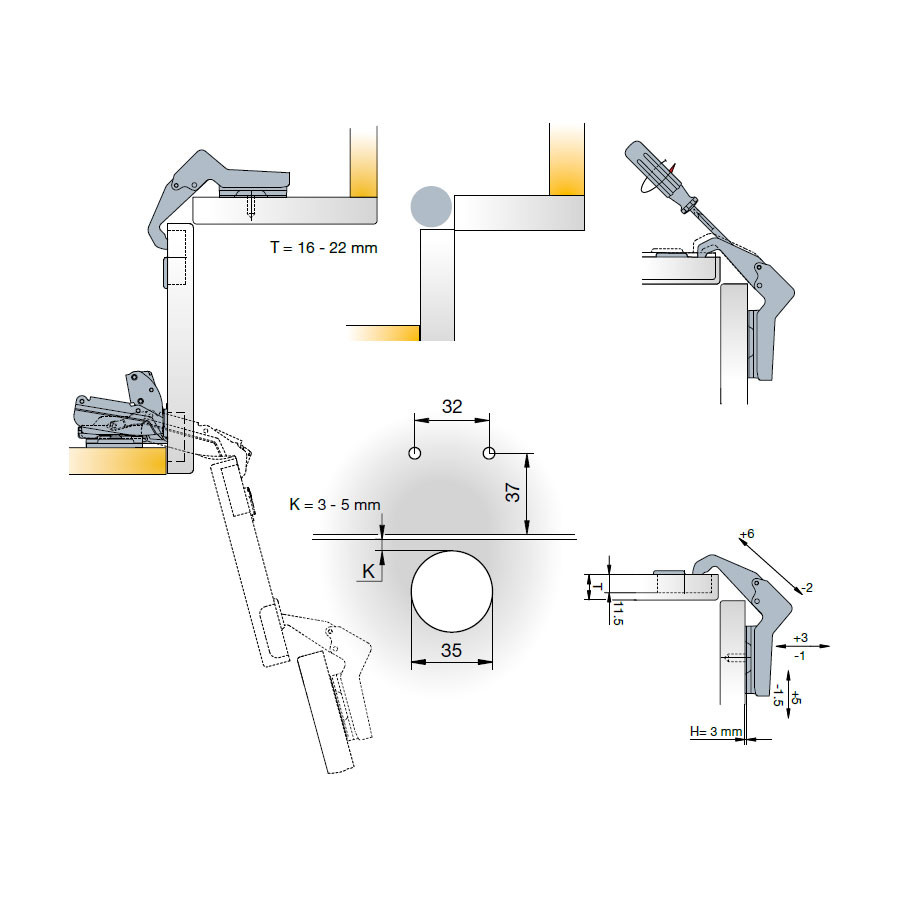 T = 16 - 22 mm

32

37

K = 3 - 5 mm

K

35

+6

-2

T

11.5

+3

-1

-1.5

+5

H= 3 mm