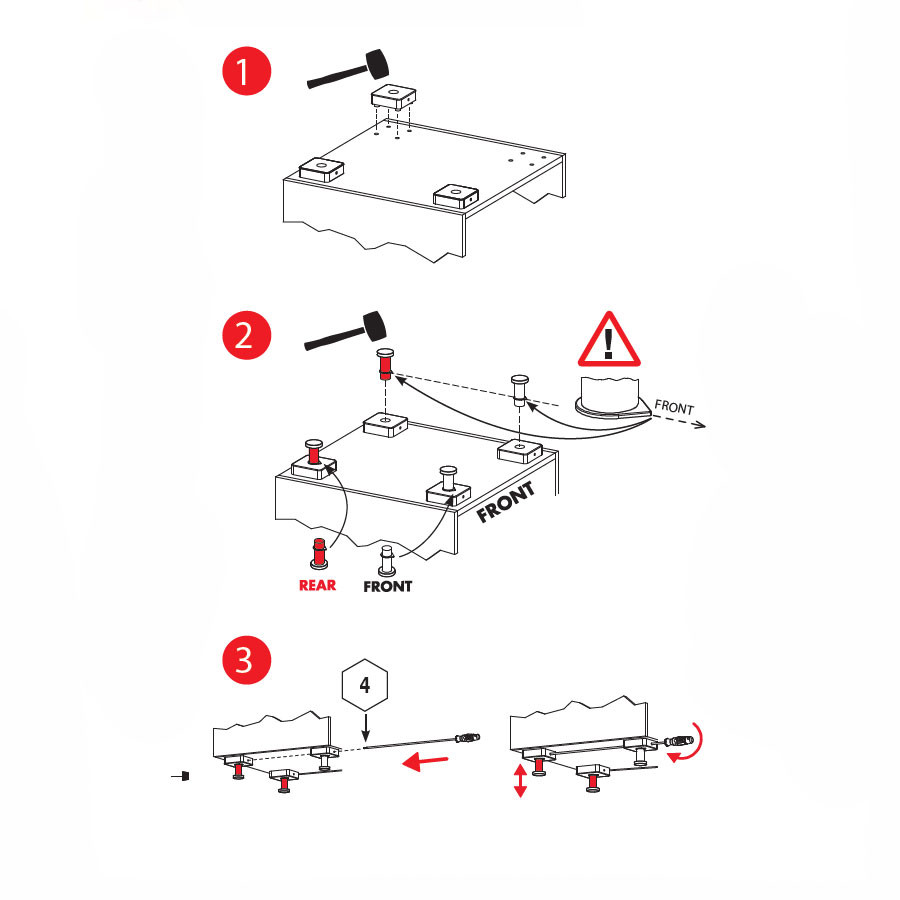 1

2

FRONT

FRONT

REAR

FRONT

3

4