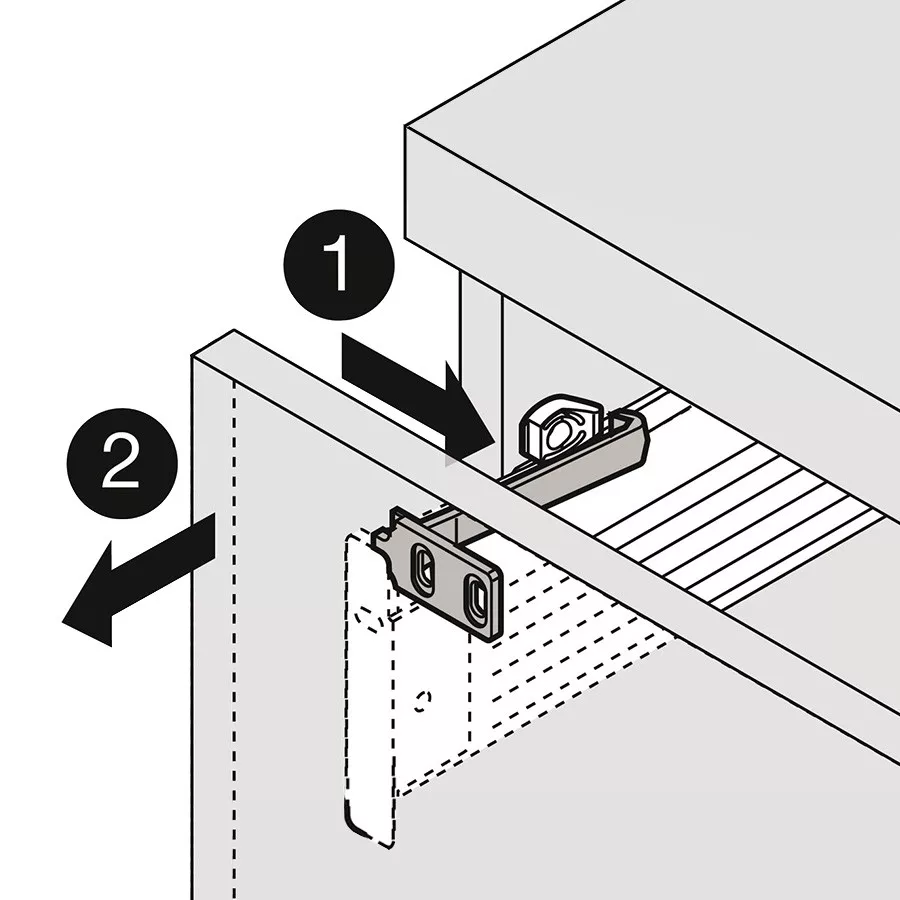 1

2